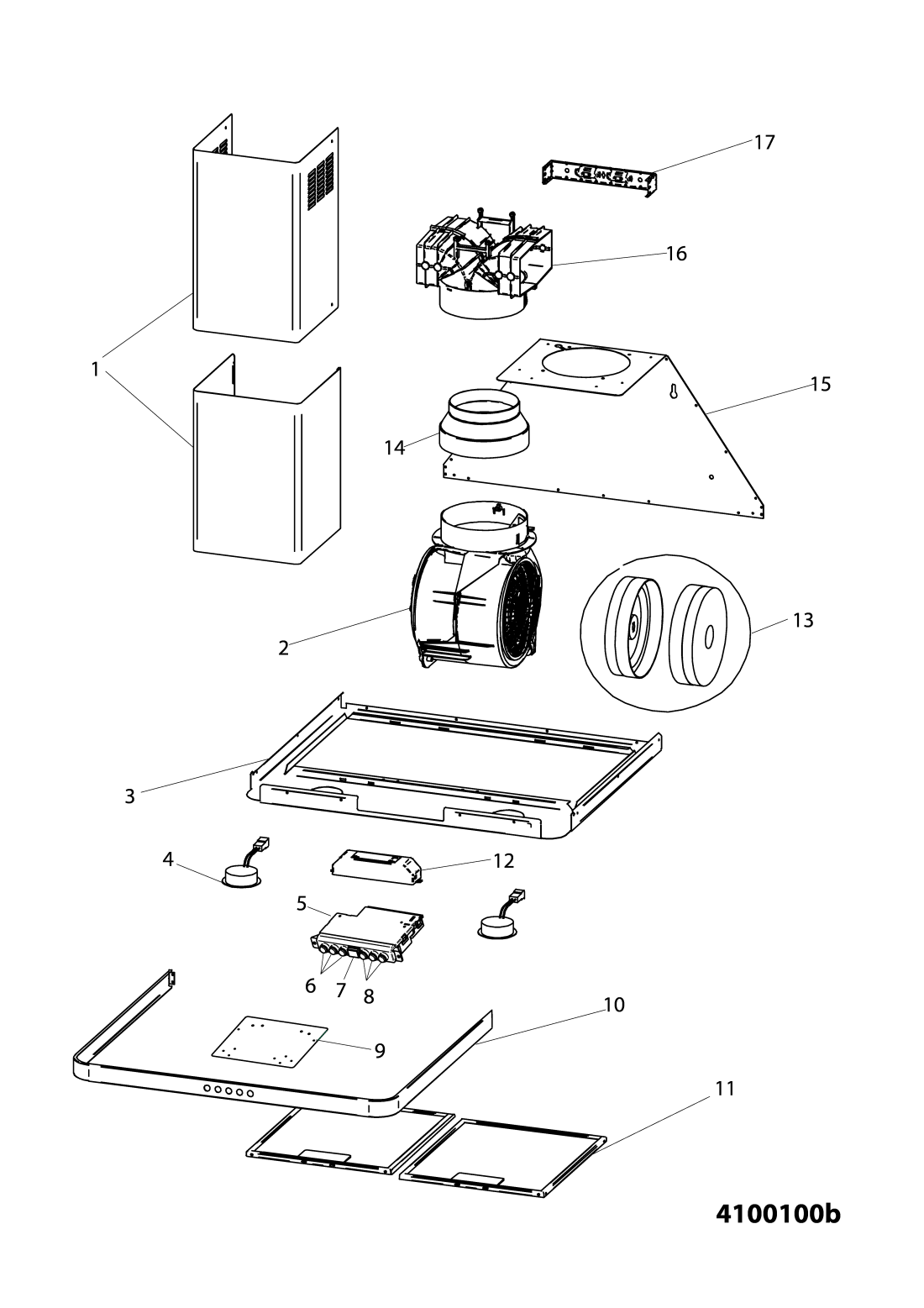 17

16

1

15

14

13

2

3

4

12

5

6

7

8

10

9

11

4100100b