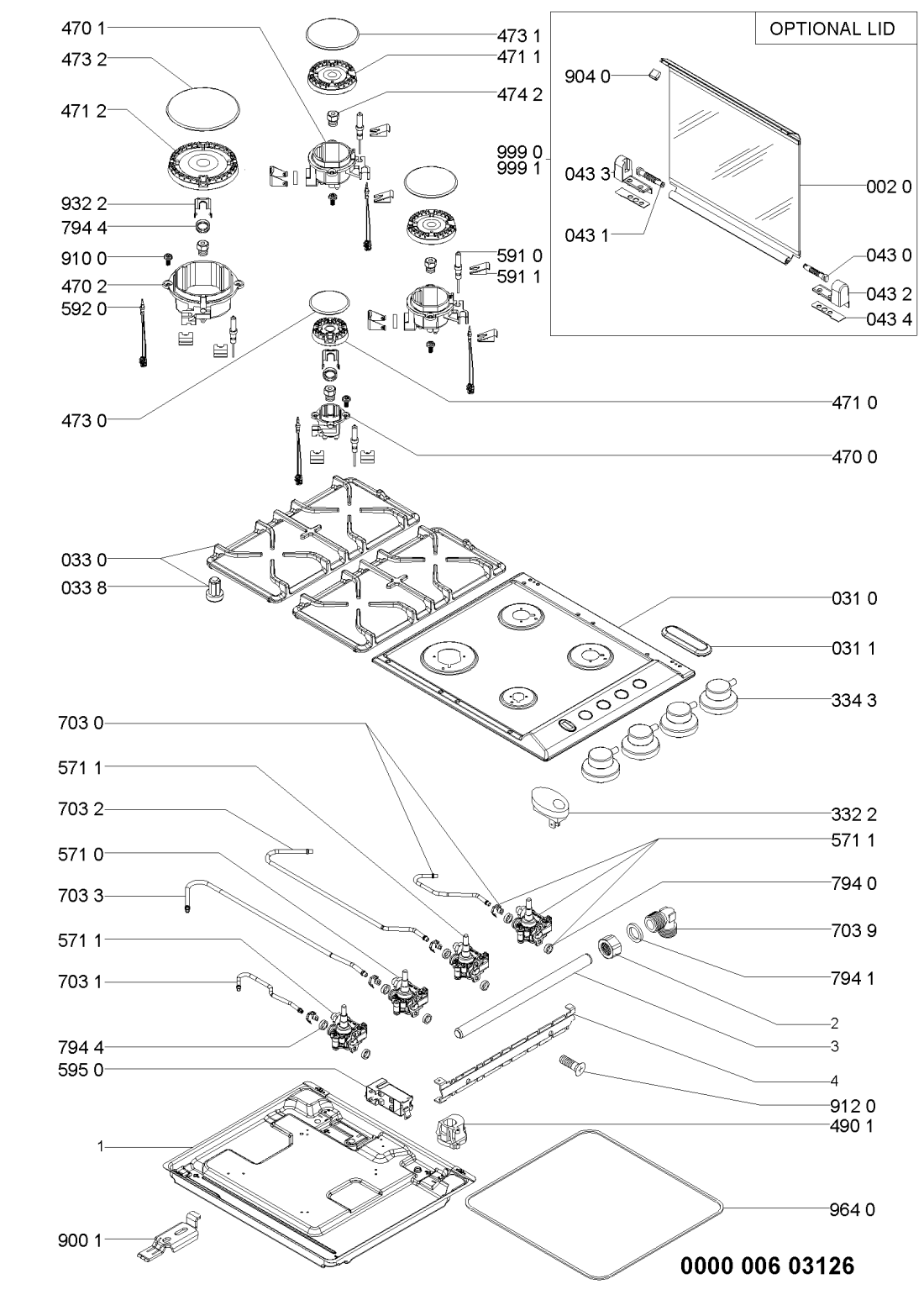 470 1
473 2
471 2
932 2
794 4
910 0
470 2
592 0
473 0
473 1
471 1
474 2
591 0
591 1
471 0
470 0
OPTIONAL LID
904 0
999 0
999 1
043 3
043 1
002 0
043 0
043 2
043 4
033 0
033 8
031 0
031 1
334 3
703 0
571 1
703 2
571 0
703 3
571 1
703 1
794 4
595 0
1
900 1
332 2
571 1
794 0
703 9
794 1
2
3
4
912 0
490 1
964 0
0000 006 03126