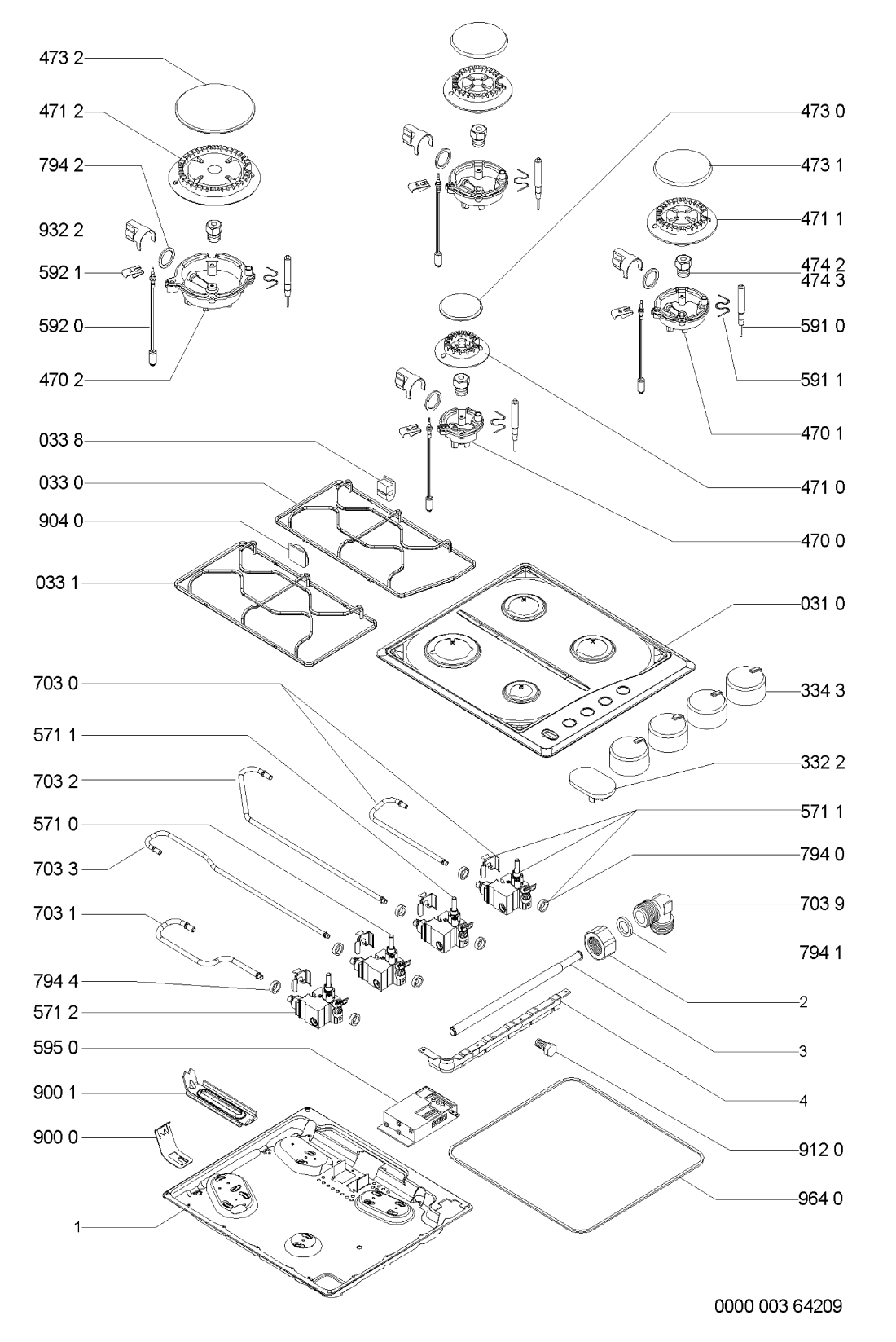 473 2
471 2
794 2
932 2
592 1
592 0
470 2
033 8
033 0
904 0
033 1
703 0
571 1
703 2
571 0
703 3
703 1
794 4
571 2
595 0
900 1
900 0
1

473 0
473 1
471 1
474 2
474 3
591 0
591 1
470 1
471 0
470 0
031 0
334 3
332 2
571 1
794 0
703 9
794 1
2
3
4
912 0
964 0

0000 003 64209