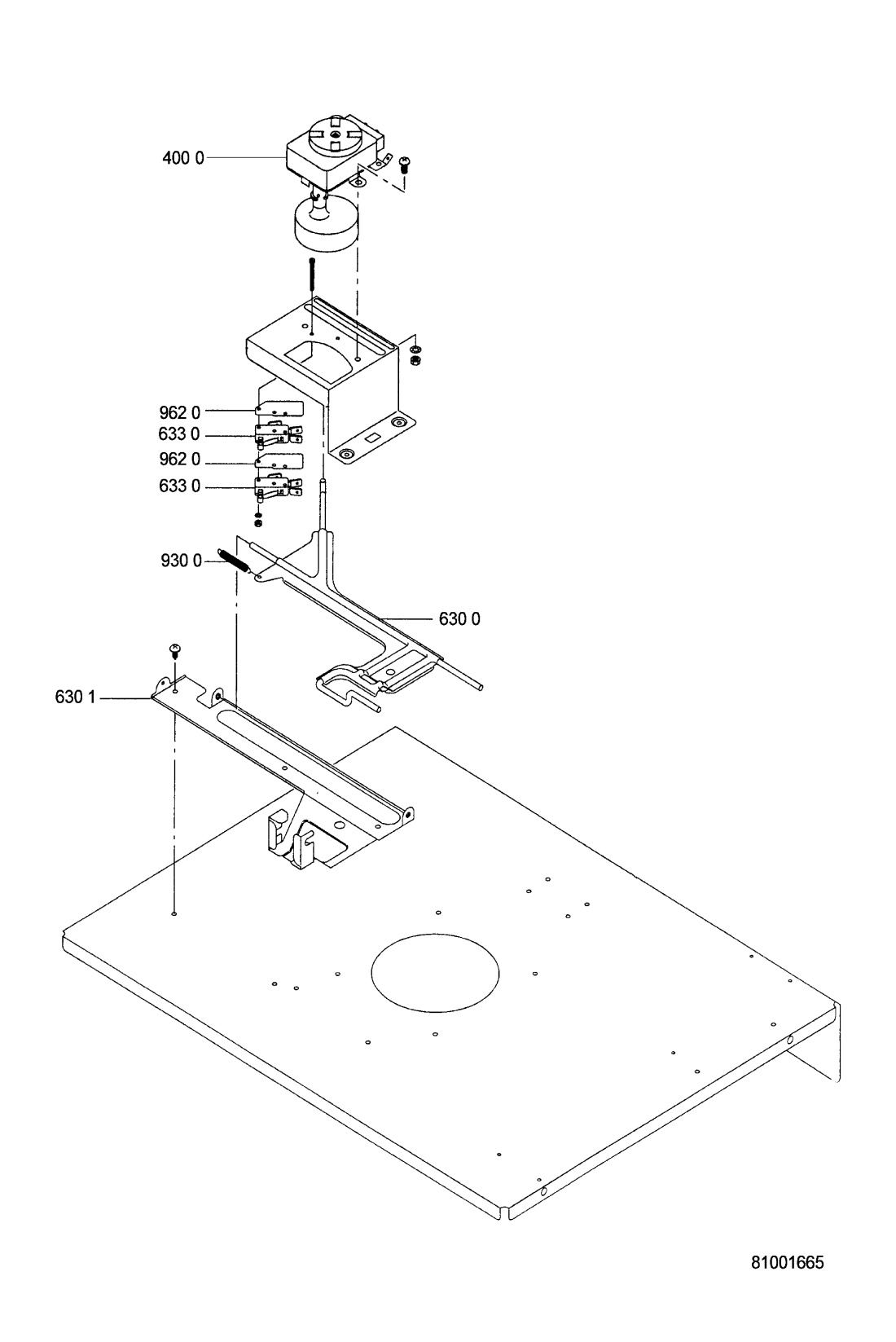 400 0
962 0
633 0
962 0
633 0
930 0
630 0
630 1
81001665